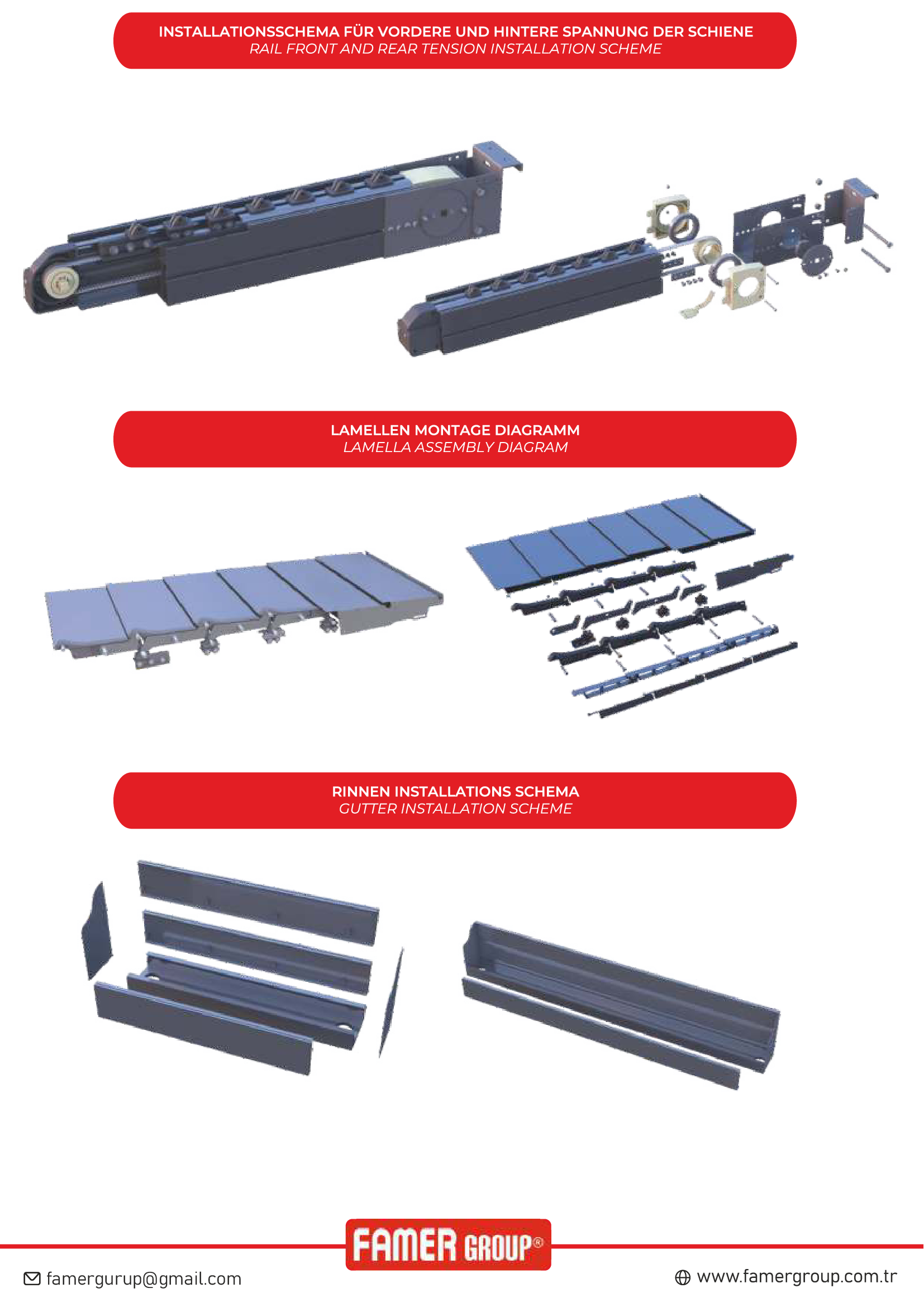 INSTALLATIONSSCHEMA FÜR VORDERE UND HINTERE SPANNUNG DER SCHIENE
RAIL FRONT AND REAR TENSION INSTALLATION SCHEME

LAMELLEN MONTAGE DIAGRAMM
LAMELLA ASSEMBLY DIAGRAM

RINNEN INSTALLATIONS SCHEMA
GUTTER INSTALLATION SCHEME

FAMER GROUP®

famergurup@gmail.com

www.famergroup.com.tr